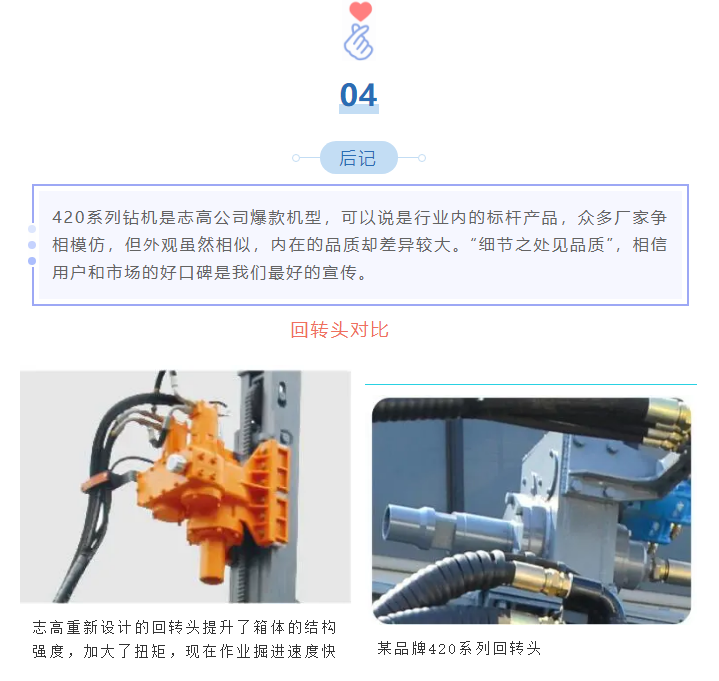 04

后记

420系列钻机是志高公司爆款机型，可以说是行业内的标杆产品，众多厂家争相模仿，但外观虽然相似，内在的品质却差异较大。“细节之处见品质”，相信用户和市场的好口碑是我们最好的宣传。

回转头对比

志高重新设计的回转头提升了箱体的结构强度，加大了扭矩，现在作业掘进速度快

某品牌420系列回转头